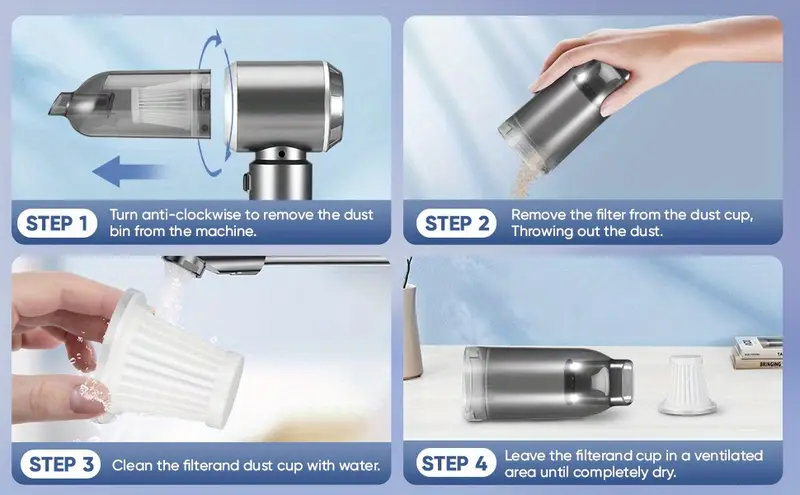 STEP 1 Turn anti-clockwise to remove the dust bin from the machine.

STEP 2 Remove the filter from the dust cup, Throwing out the dust.

STEP 3 Clean the filterand dust cup with water.

BRINGING

STEP 4 Leave the filterand cup in a ventilated area until completely dry.